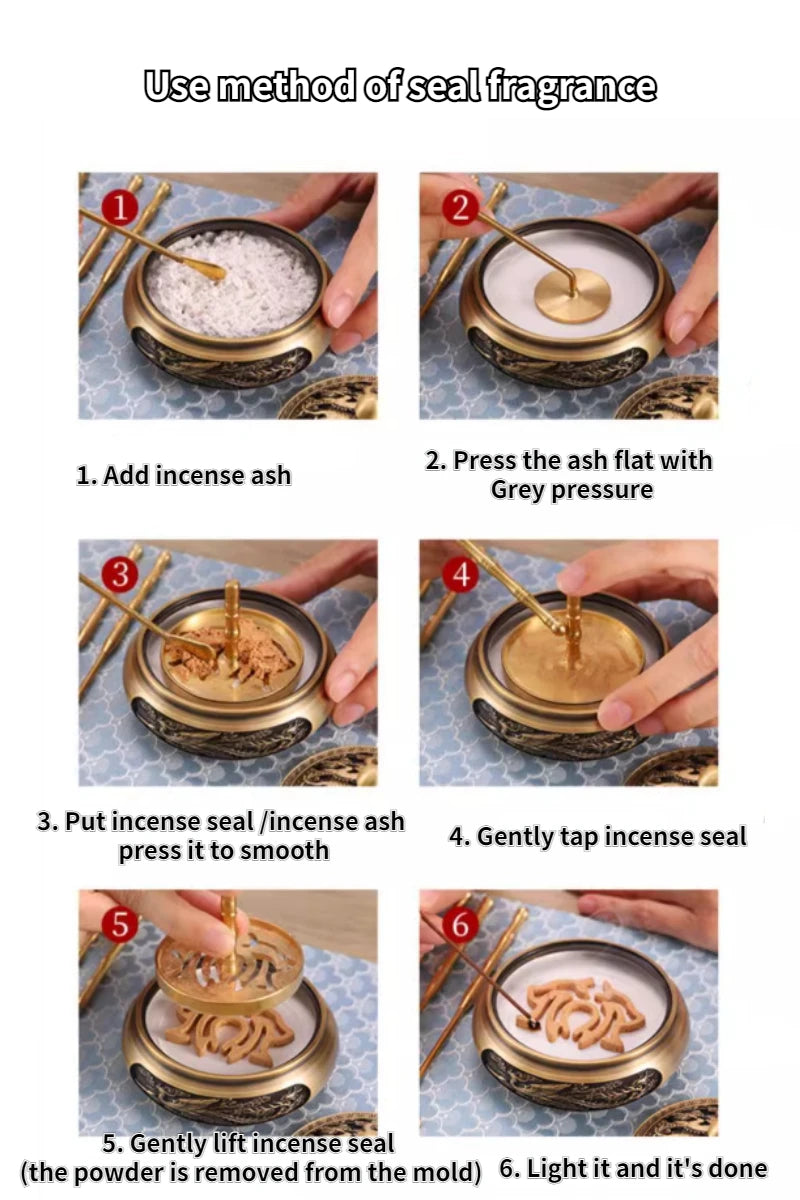 Use method of seal fragrance

1

2

1. Add incense ash

2. Press the ash flat with Grey pressure

3

4

3. Put incense seal /incense ash press it to smooth

4. Gently tap incense seal

5

6

5. Gently lift incense seal (the powder is removed from the mold)

6. Light it and it's done